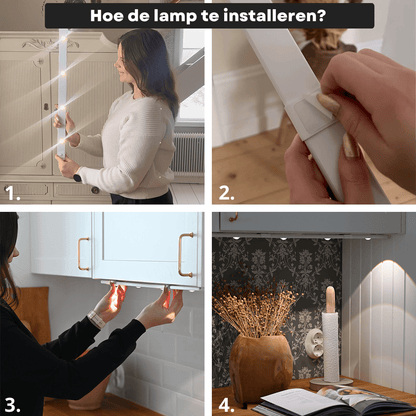 Hoe de lamp te installeren?

1.

2.

3.

4.